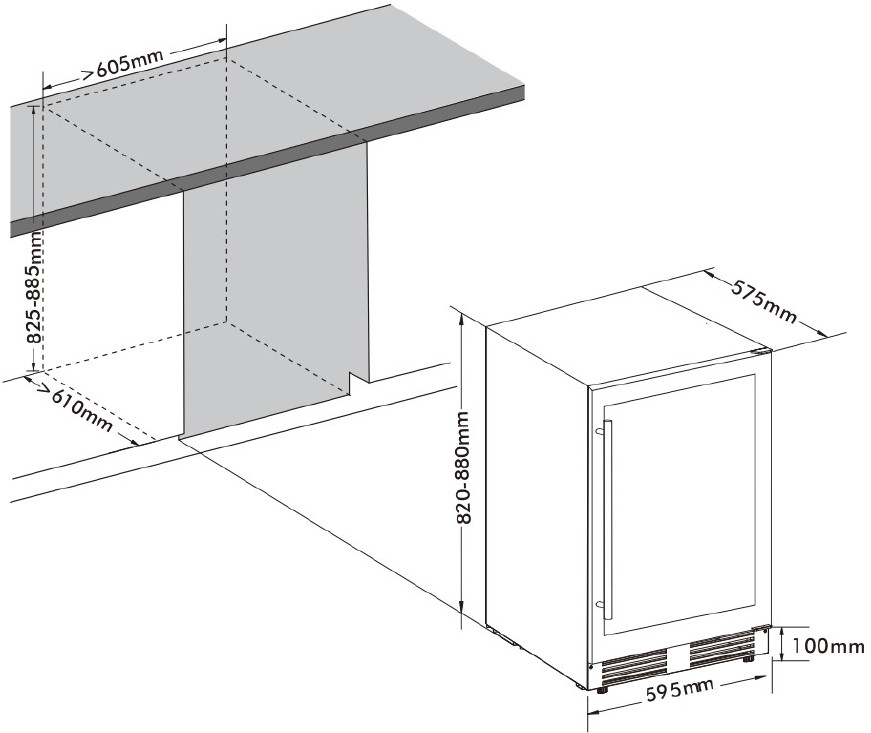 >605mm
825-885mm
>610mm
575mm
820-880mm
100mm
595mm