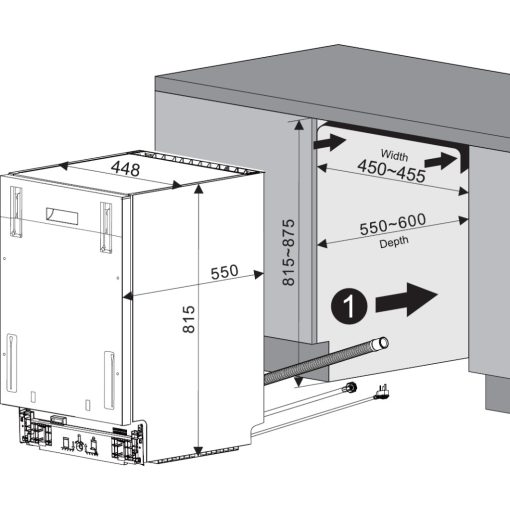 448

550

815

815~875

Width
450~455

550~600
Depth

1