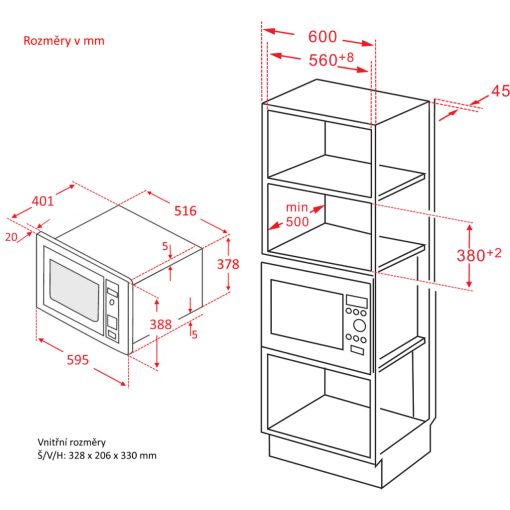 Rozměry v mm

401

516

20

5

378

388

5

595

Vnitřní rozměry
Š/V/H: 328 x 206 x 330 mm

600

$560^{+8}$

45

min
500

$380^{+2}$