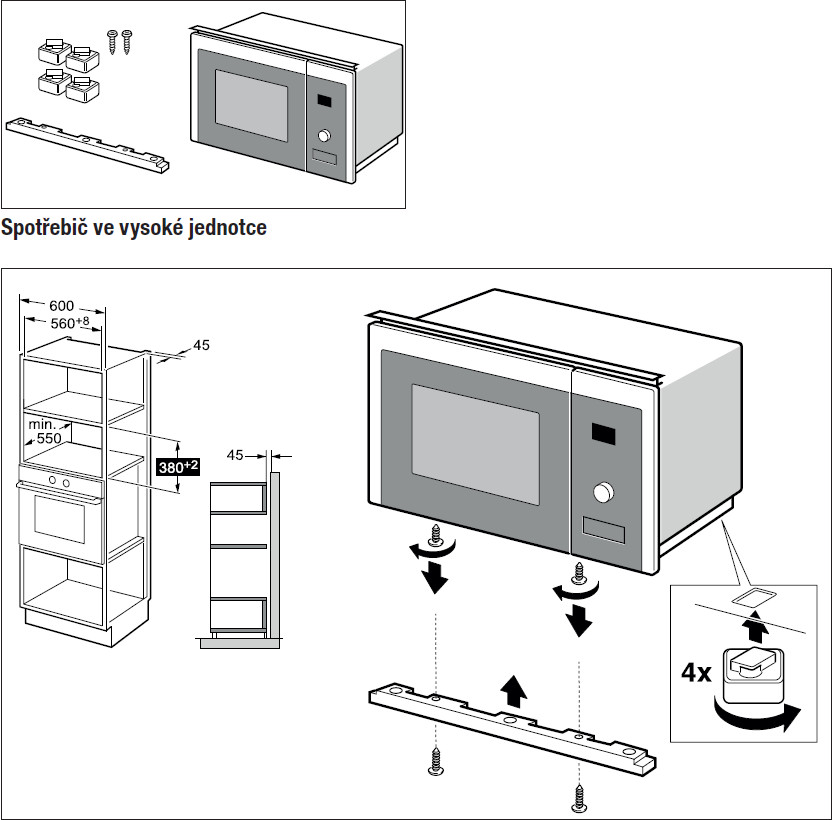 Spotřebič ve vysoké jednotce

600

$560^{+8}$

45

min. 550

$380^{+2}$

45

4x