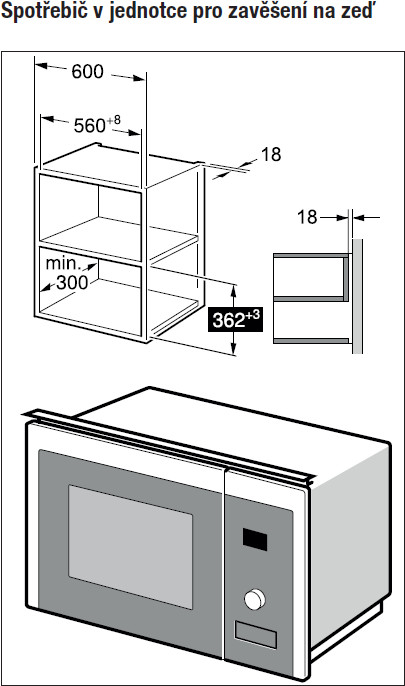 Spotřebič v jednotce pro zavěšení na zeď

600

$560^{+8}$

18

18

min. 300

$362^{+3}$