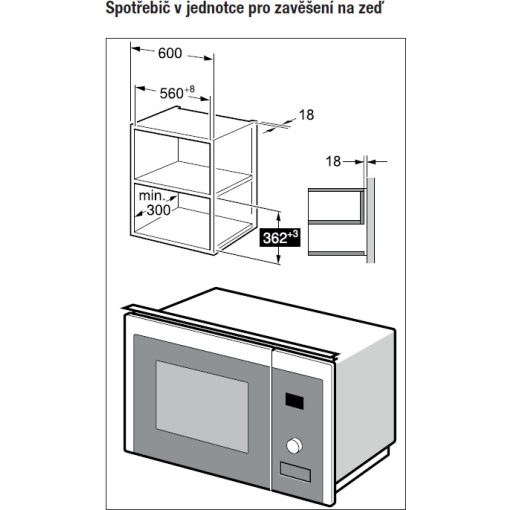 Spotřebič v jednotce pro zavěšení na zeď

600

$560^{+8}$

18

18

min.
300

$362^{+3}$