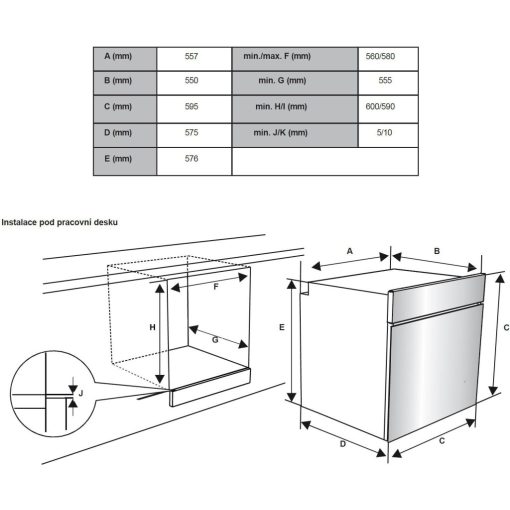 | A (mm) | 557 | min./max. F (mm) | 560/580 |
|---|---|---|---|
| B (mm) | 550 | min. G (mm) | 555 |
| C (mm) | 595 | min. H/I (mm) | 600/590 |
| D (mm) | 575 | min. J/K (mm) | 5/10 |
| E (mm) | 576 | | |

Instalace pod pracovní desku

F
H
G
J
A
B
E
C
D
C