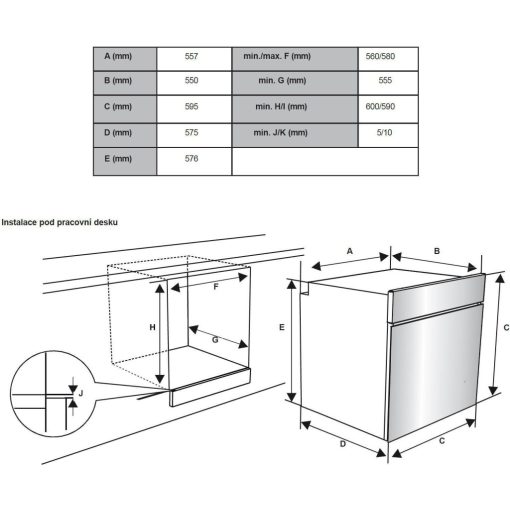 | A (mm) | 557 | min./max. F (mm) | 560/580 |
|---|---|---|---|
| B (mm) | 550 | min. G (mm) | 555 |
| C (mm) | 595 | min. H/I (mm) | 600/590 |
| D (mm) | 575 | min. J/K (mm) | 5/10 |
| E (mm) | 576 | | |

Instalace pod pracovní desku

F
H
G
J
A
B
E
C
D
C