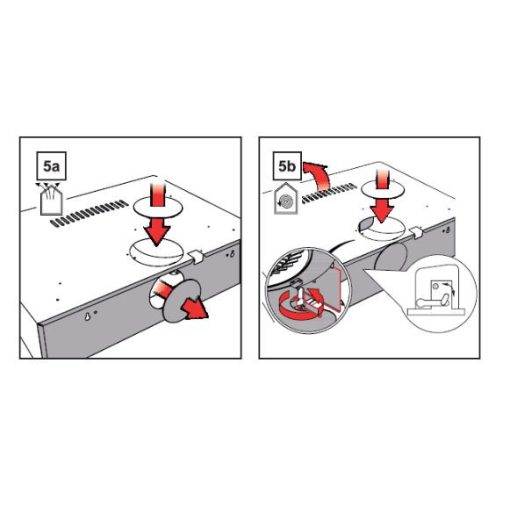 5a

5b