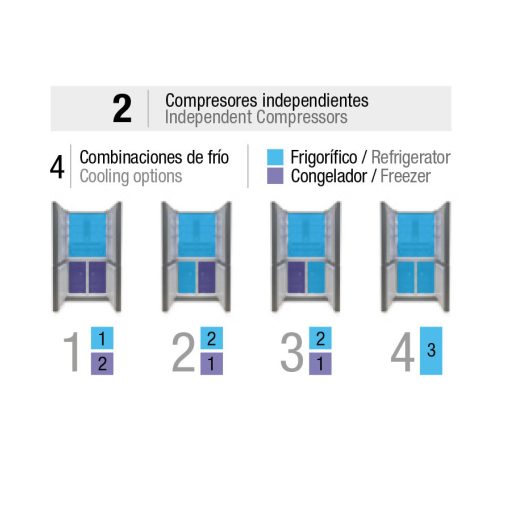 2 Compresores independientes
Independent Compressors

4 Combinaciones de frío
Cooling options

Frigorífico / Refrigerator
Congelador / Freezer

1 1 2

2 2 1

3 2 1

4 3